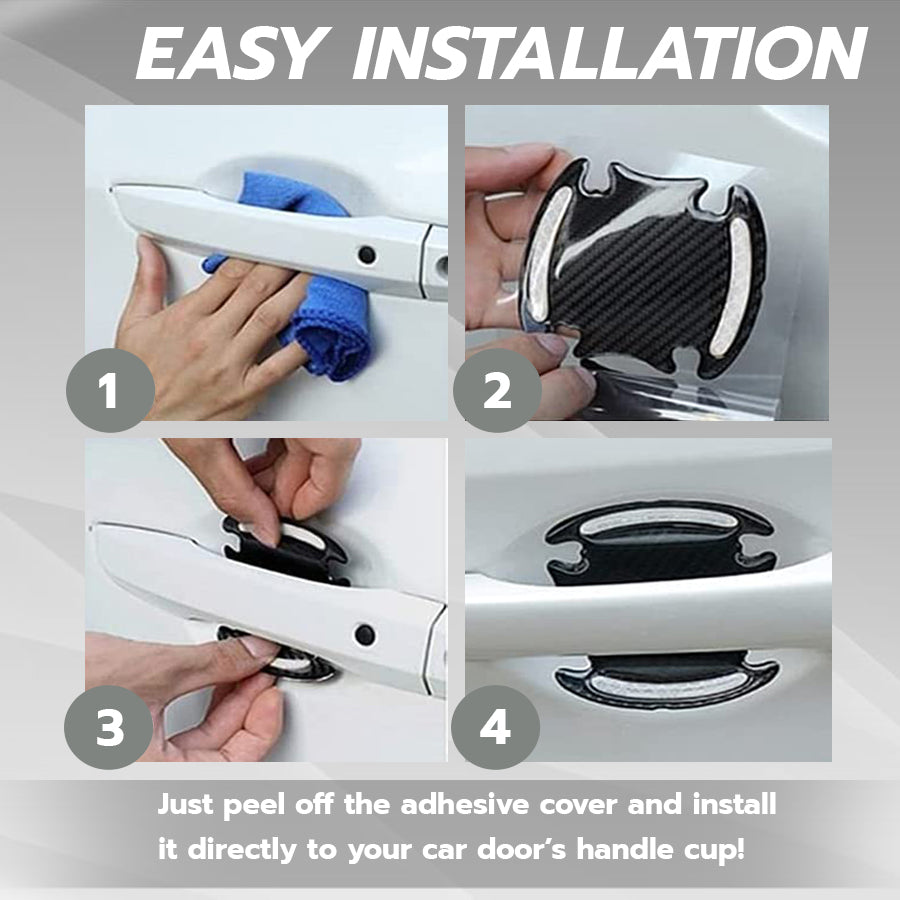 EASY INSTALLATION

1

2

3

4

Just peel off the adhesive cover and install it directly to your car door's handle cup!